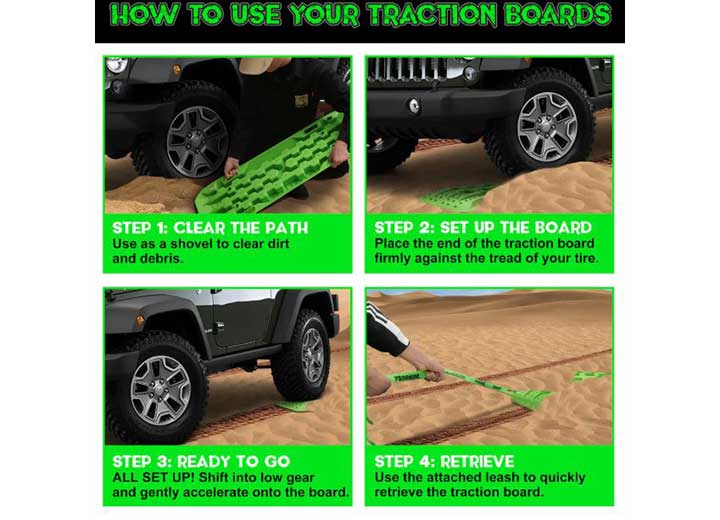 HOW TO USE YOUR TRACTION BOARDS

STEP 1: CLEAR THE PATH
Use as a shovel to clear dirt and debris.

STEP 2: SET UP THE BOARD
Place the end of the traction board firmly against the tread of your tire.

STEP 3: READY TO GO
ALL SET UP! Shift into low gear and gently accelerate onto the board.

STEP 4: RETRIEVE
Use the attached leash to quickly retrieve the traction board.