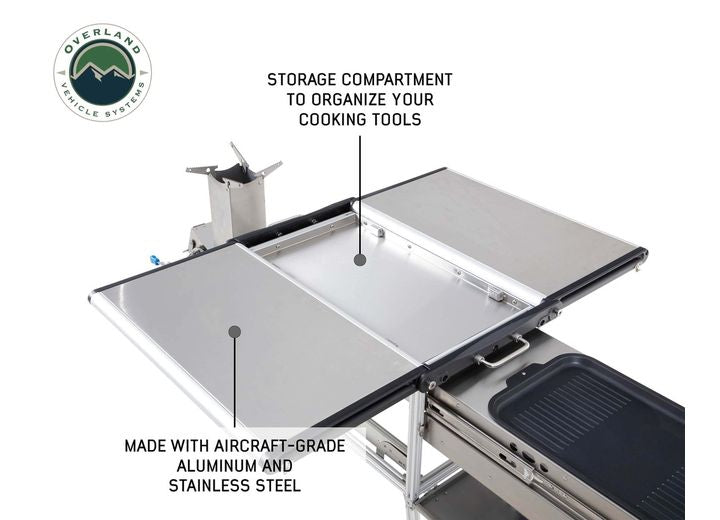 OVERLAND
VEHICLE SYSTEMS

STORAGE COMPARTMENT TO ORGANIZE YOUR COOKING TOOLS

MADE WITH AIRCRAFT-GRADE ALUMINUM AND STAINLESS STEEL