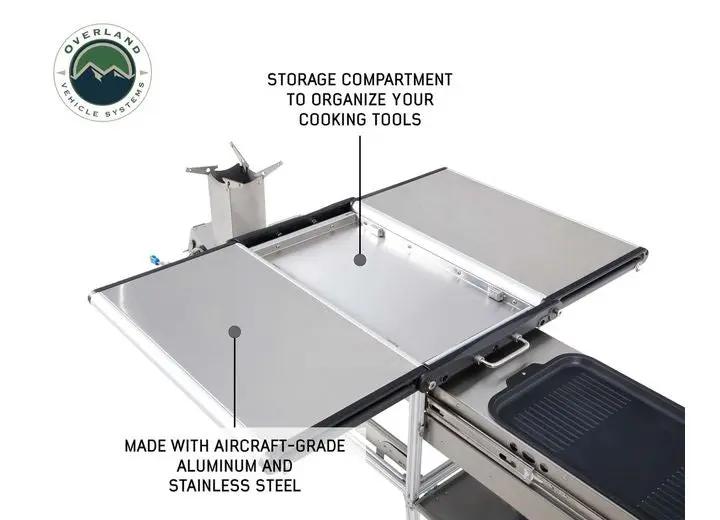 OVERLAND
VEHICLE SYSTEMS

STORAGE COMPARTMENT TO ORGANIZE YOUR COOKING TOOLS

MADE WITH AIRCRAFT-GRADE ALUMINUM AND STAINLESS STEEL