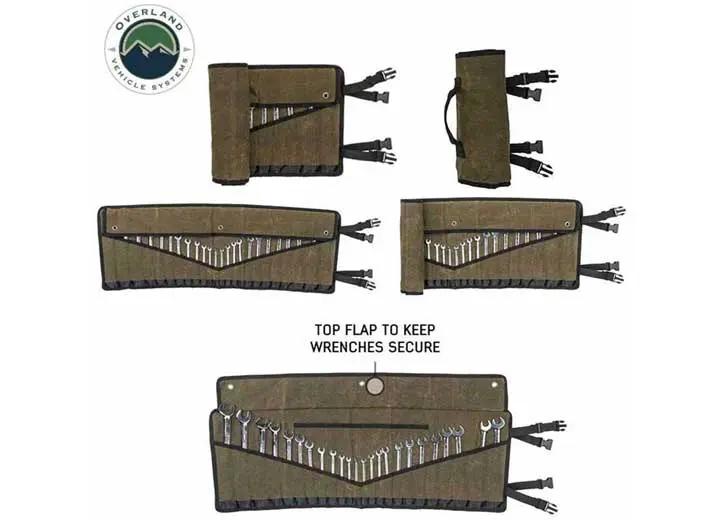 OVERLAND
VEHICLE SYSTEMS

TOP FLAP TO KEEP
WRENCHES SECURE